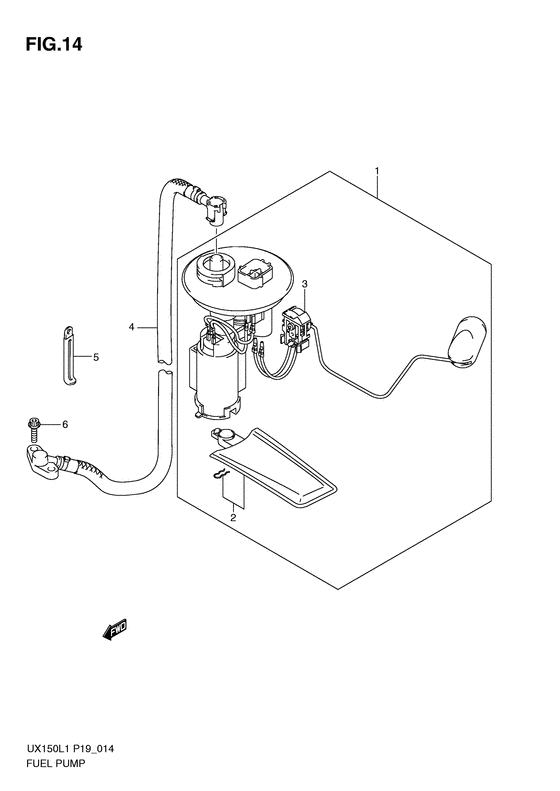 FIG.14

1

3

4

5

6

2

FWD

UX150L1 P19_014
FUEL PUMP