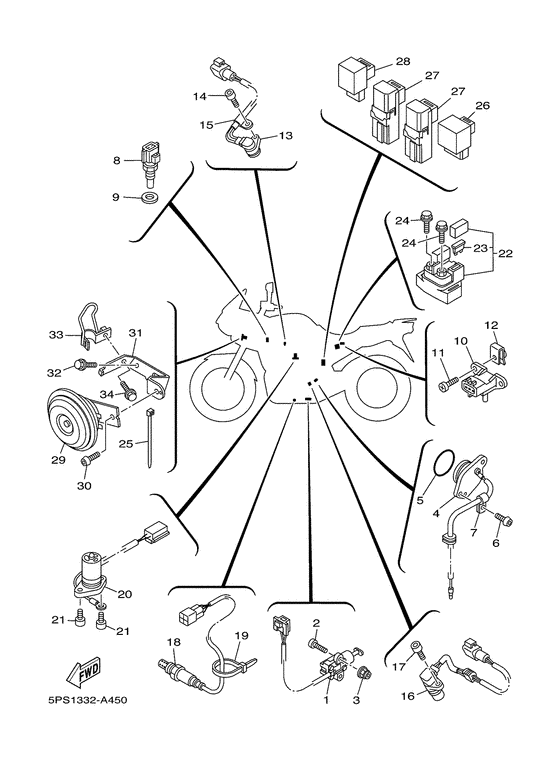 28
27
27
26
14
15
13
8
9
24
24
23
22
33
31
32
34
29
25
30
12
10
11
5
4
7
6
20
21
21
18
19
2
1
3
17
16
FWD
5PS1332-A450