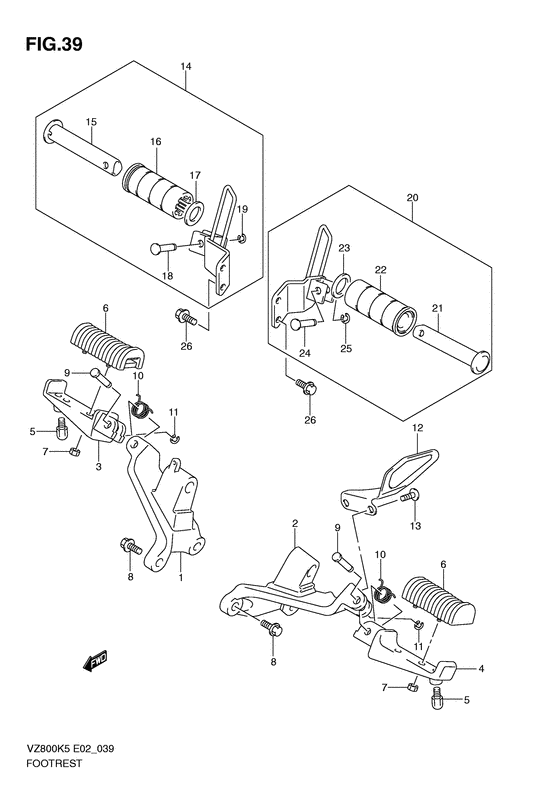 FIG.39

14

15

16

17

19

18

26

20

23

22

21

24

25

26

6

9

10

11

5

7

3

8

1

12

13

2

9

10

6

11

8

4

7

5

FWD

VZ800K5 E02_039
FOOTREST