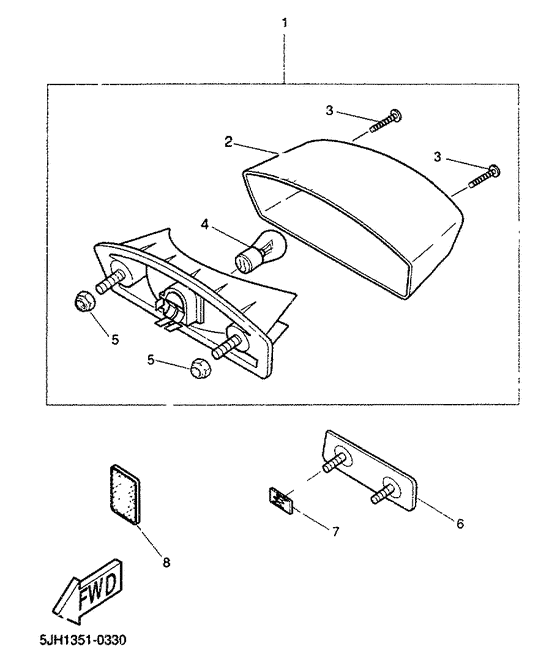 1
3
2
3
4
5
5
6
7
8
FWD
5JH1351-0330