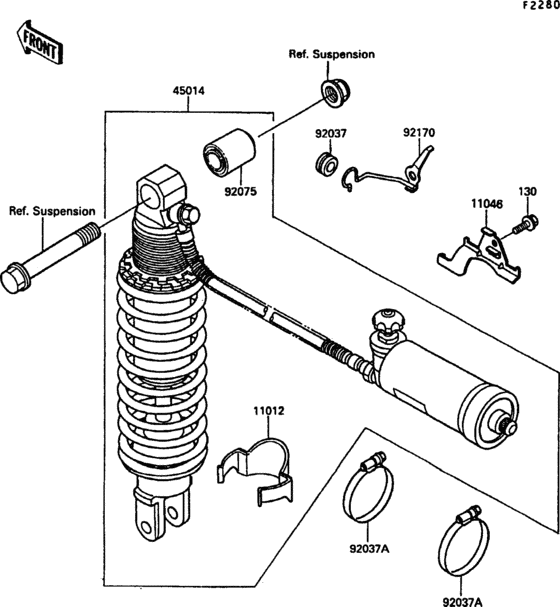 F2280

FRONT

Ref. Suspension

45014

92037

92170

92075

130

11046

Ref. Suspension

11012

92037A

92037A