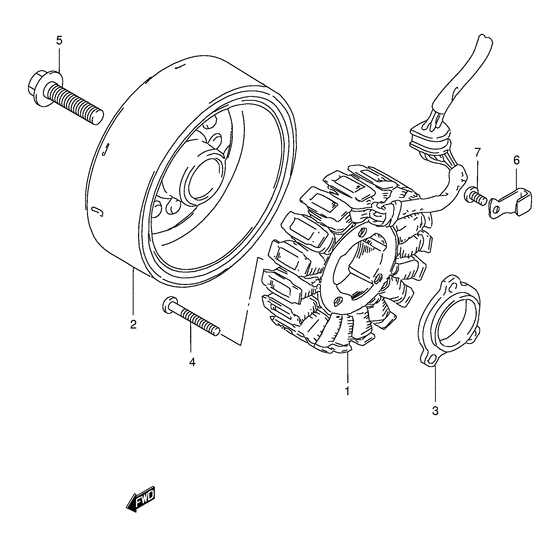 5
7
6
2
4
1
3
FWD