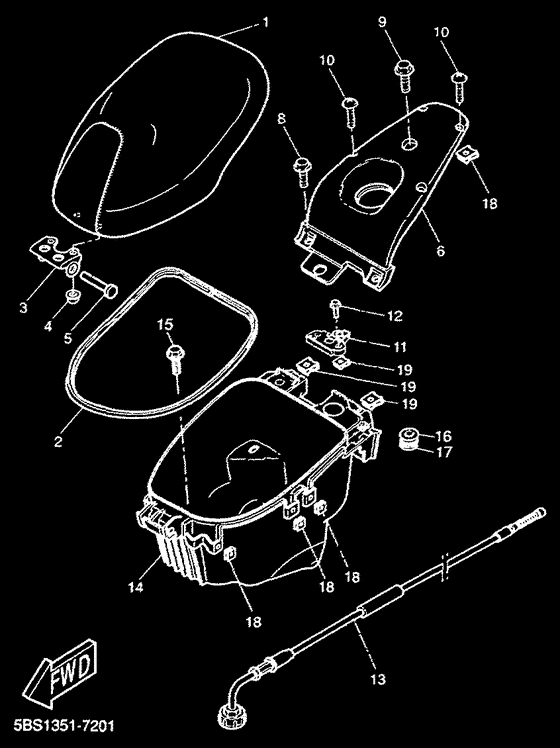 1
9
10
10
8
18
6
3
4
5
15
12
11
19
19
19
2
16
17
14
18
18
18
13
FWD
5BS1351-7201