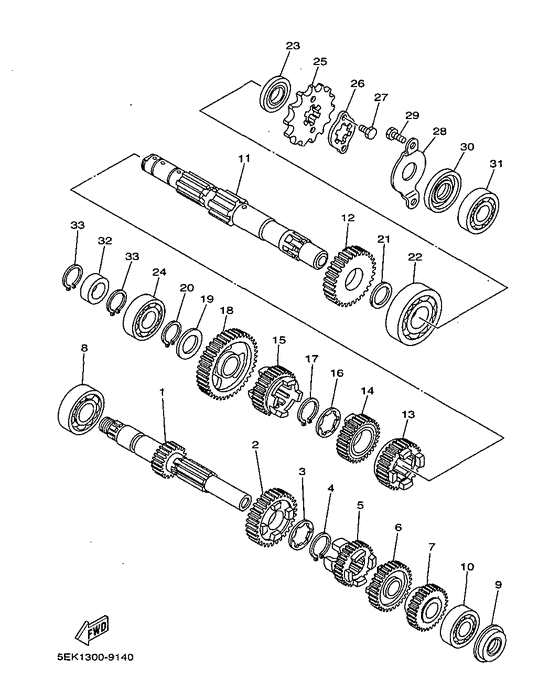 23
25
26
27
29
28
30
31
11
12
21
22
33
32
33
24
20
19
18
15
17
16
14
13
8
1
2
3
4
5
6
7
10
9
FWD
5EK1300-9140