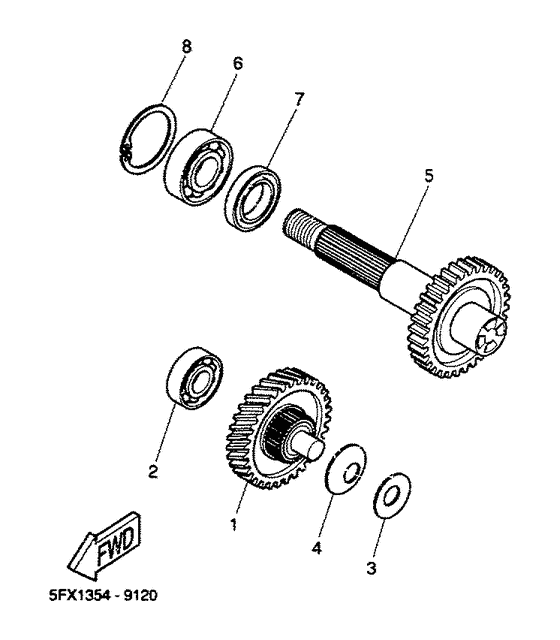 8
6
7
5
2
1
4
3
FWD
5FX1354 - 9120