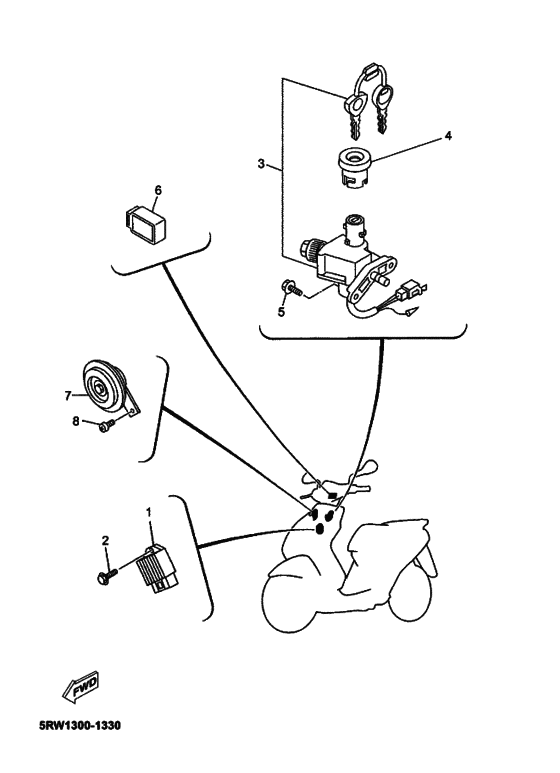 3
4
6
5
7
8
1
2
FWD
5RW1300-1330