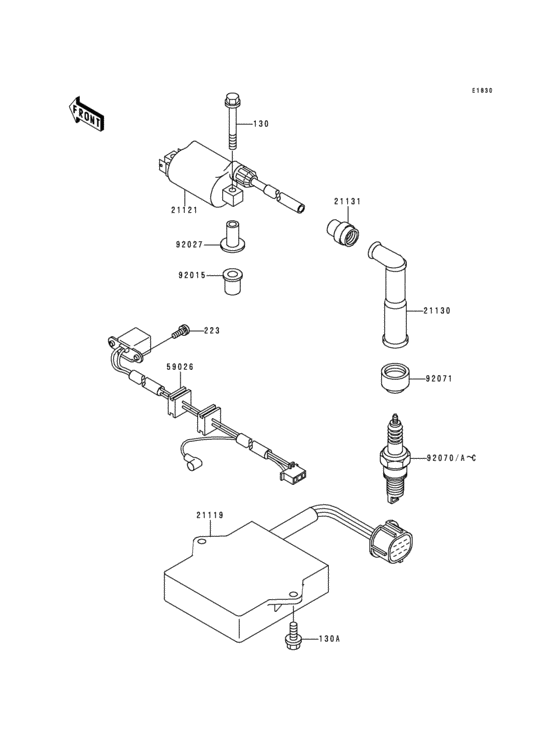 E1830

FRONT

130

21121

21131

92027

92015

21130

223

59026

92071

92070/A~C

21119

130A