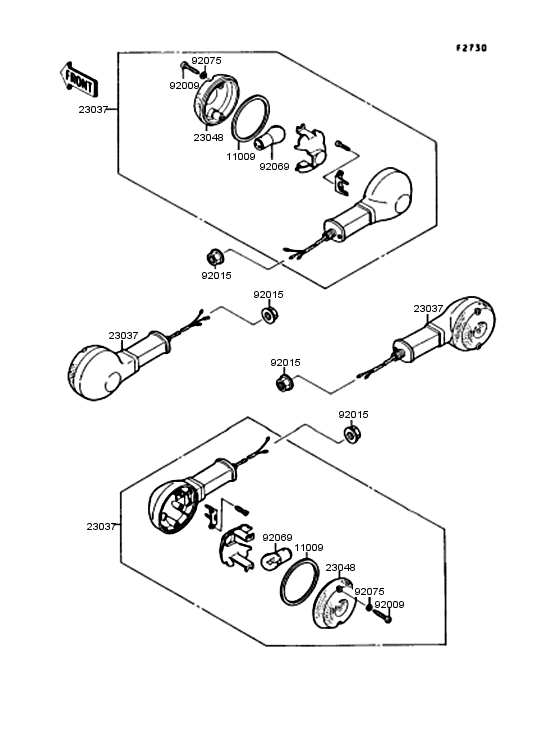 F2730

FRONT

92075
92009
23037
23048
11009
92069
92015

92015
23037
23037
92015

92015
23037
92069
11009
23048
92075
92009