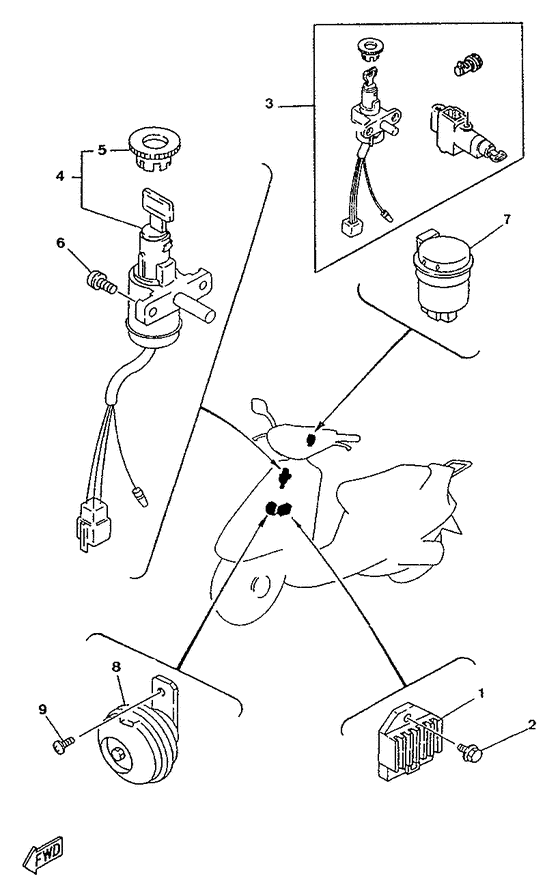 3
5
4
6
7
8
9
1
2
FWD