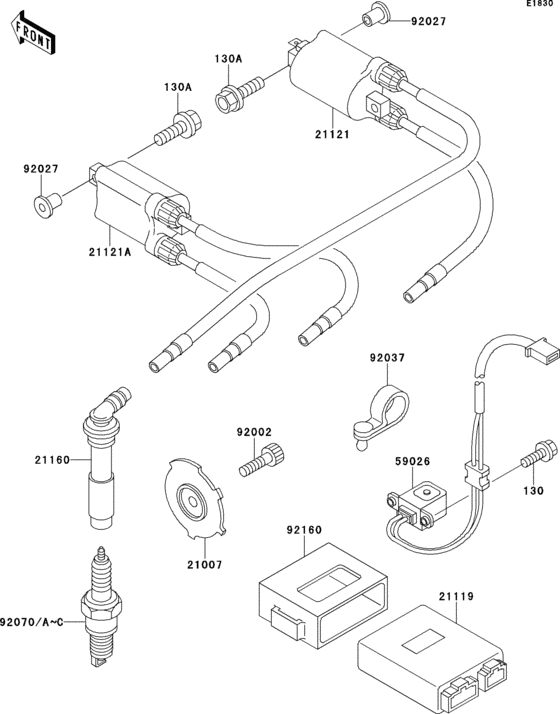 E1830

FRONT

92027

130A

130A

21121

92027

21121A

92037

92002

21160

59026

130

21007

92160

21119

92070/A~C