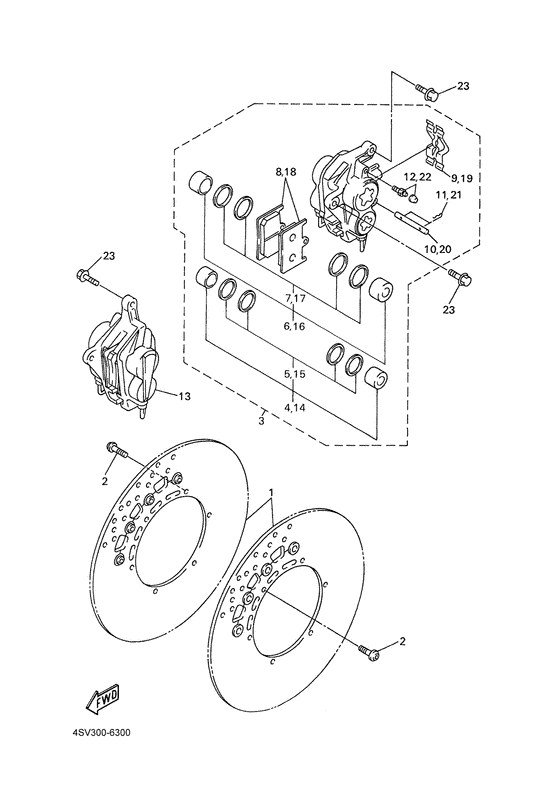 23
8,18
12,22
9,19
11,21
10,20
23
23
7,17
6,16
5,15
4,14
3
13
2
1
2
FWD
4SV300-6300