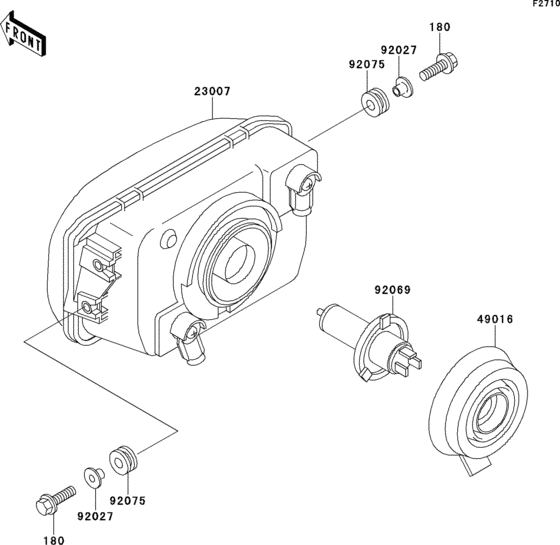 F2710

FRONT

180
92027
92075
23007
92069
49016
92075
92027
180