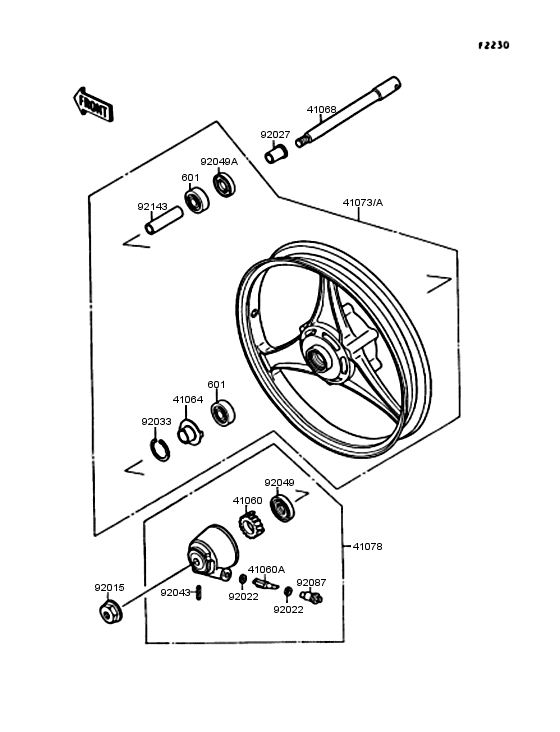 F2230

FRONT

41068

92027

92049A

601

92143

41073/A

601

41064

92033

92049

41060

41078

41060A

92087

92015

92043

92022

92022