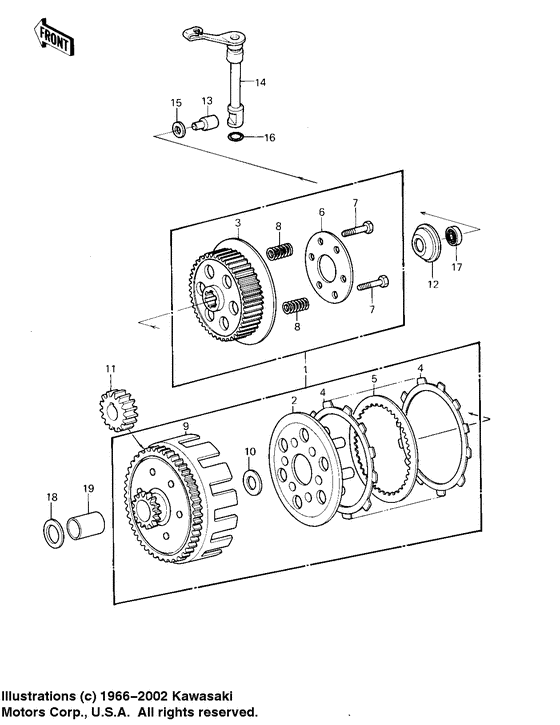 FRONT

14

15 13

16

3 8 6 7

12 17

7

8

1

11 2 4 5 4

9

10

18 19

Illustrations (c) 1966–2002 Kawasaki Motors Corp., U.S.A. All rights reserved.