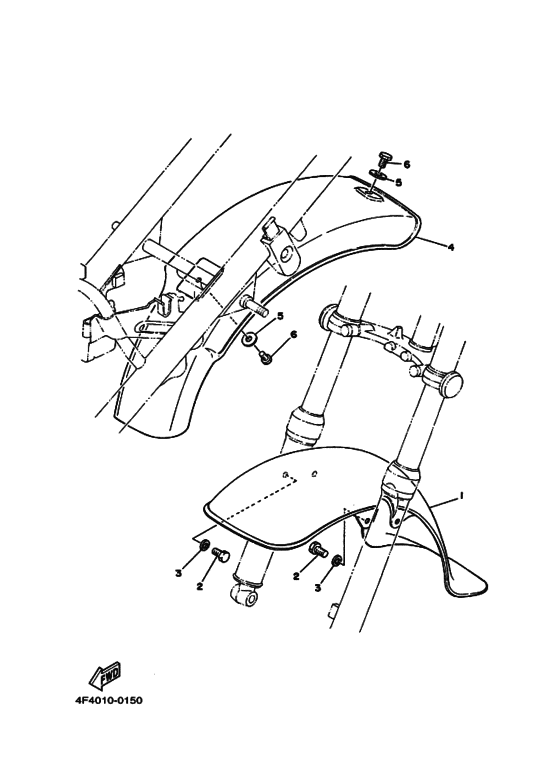 6
5
4
5
6
1
3
2
2
3
FWD
4F4010-0150