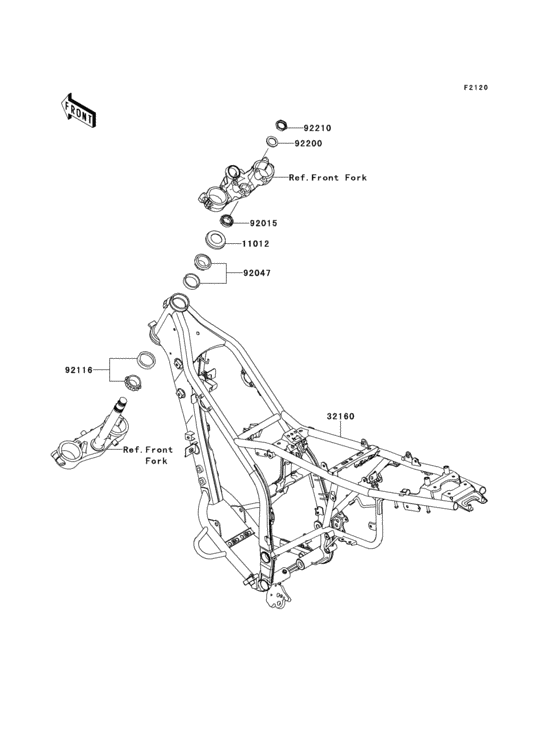 F2120

FRONT

92210

92200

Ref.Front Fork

92015

11012

92047

92116

32160

Ref.Front Fork