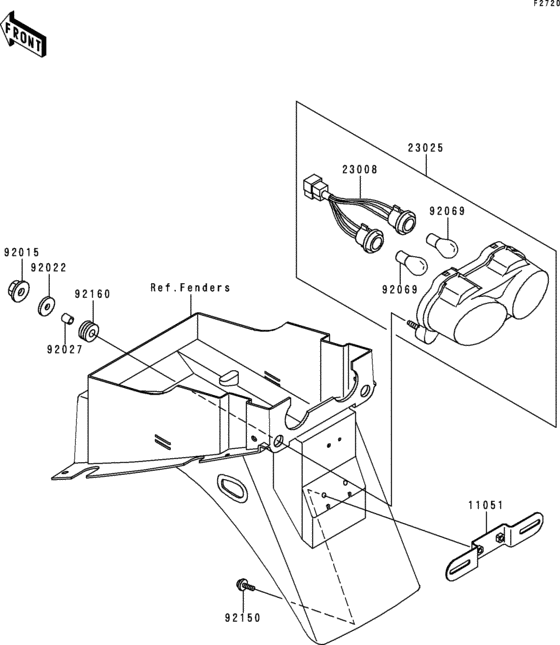 F2720

FRONT

23025
23008
92069
92069
92015
92022
92160
Ref.Fenders
92027
11051
92150