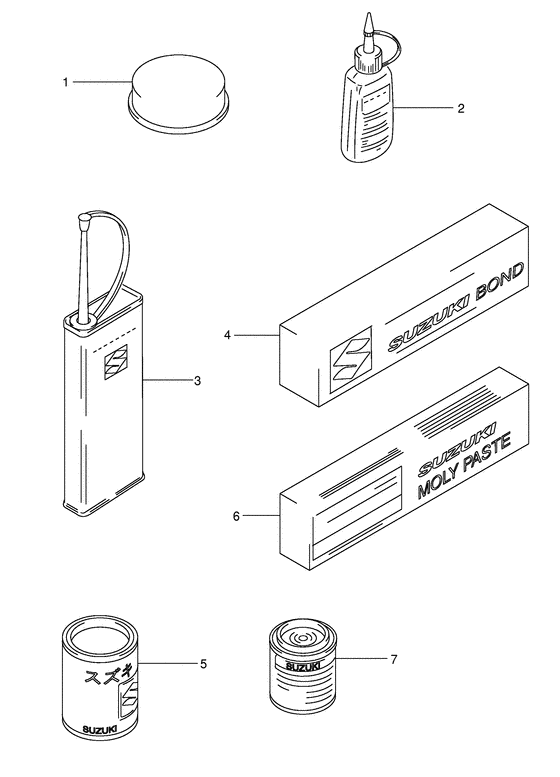 1

2

3

4

SUZUKI BOND

6

SUZUKI
MOLY PASTE

5

スズキ

SUZUKI

7

SUZUKI