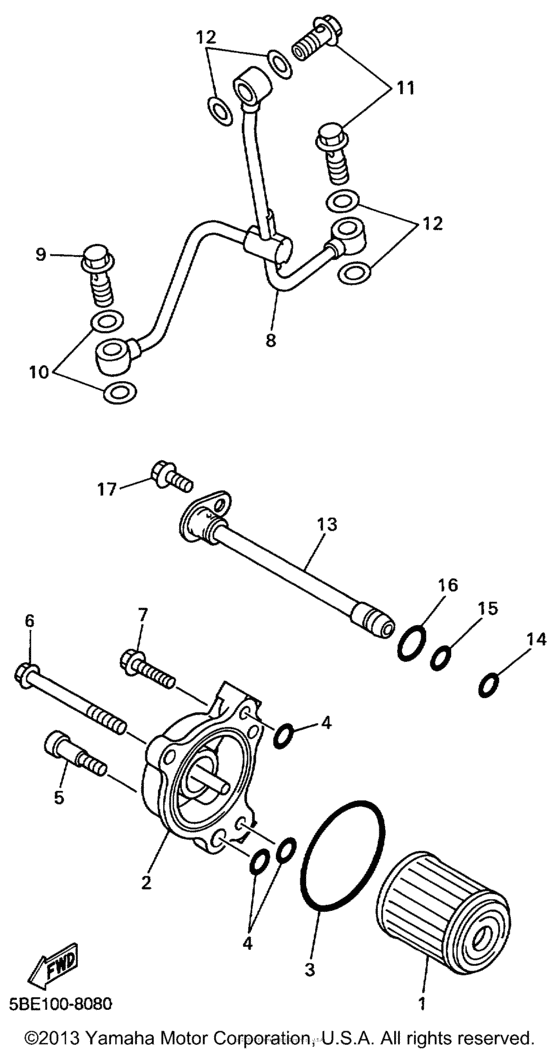 12
11
12
9
8
10
17
13
16
15
14
6
7
4
5
2
4
3
1
FWD
5BE100-8080
©2013 Yamaha Motor Corporation, U.S.A. All rights reserved.