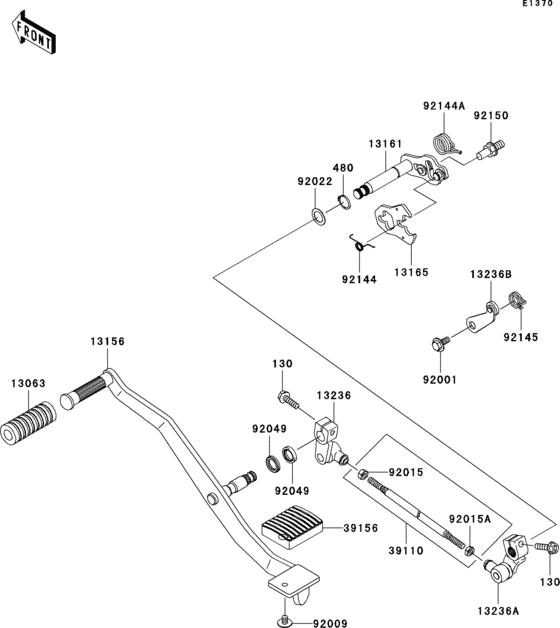 E1370

FRONT

92144A
92150
13161
480
92022
92144
13165
13236B
92145
92001
13156
13063
130
13236
92049
92049
92015
92015A
39156
39110
130
13236A
92009