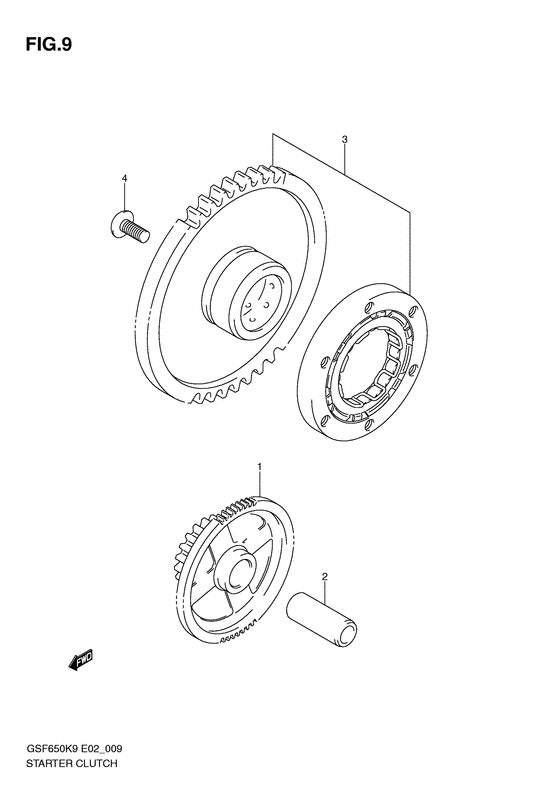 FIG.9

3

4

1

2

FWD

GSF650K9 E02_009
STARTER CLUTCH