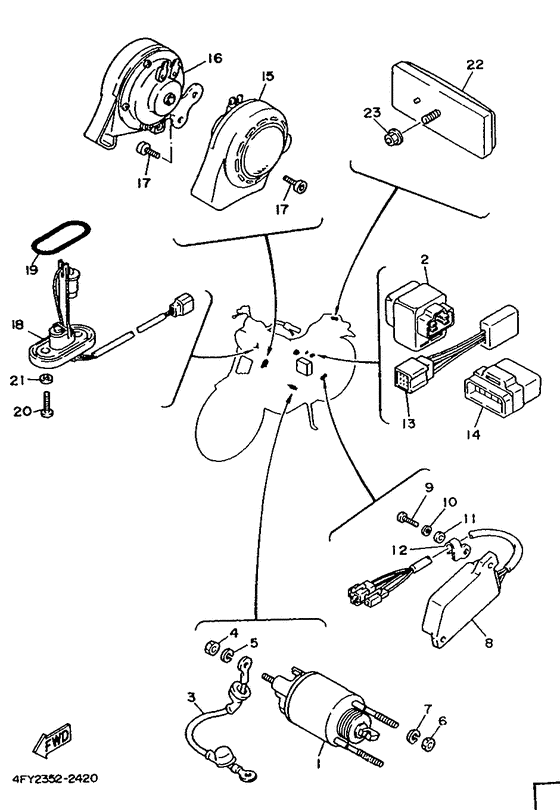 16
15
22
23
17
17
19
2
18
21
20
13
14
9
10
11
12
8
4
5
3
7
6
1
FWD
4FY2352-2420