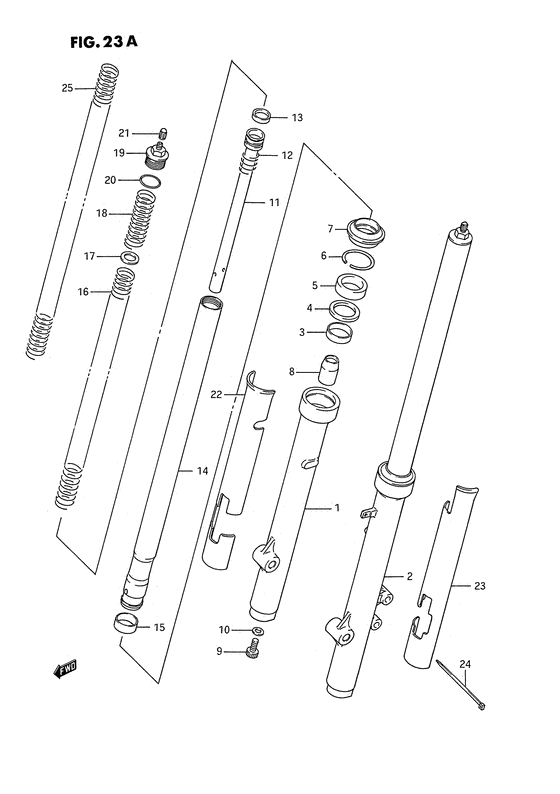 FIG. 23 A

25
21
19
20
18
17
16
13
12
11
7
6
5
4
3
8
22
14
1
2
23
15
10
9
24
FWD