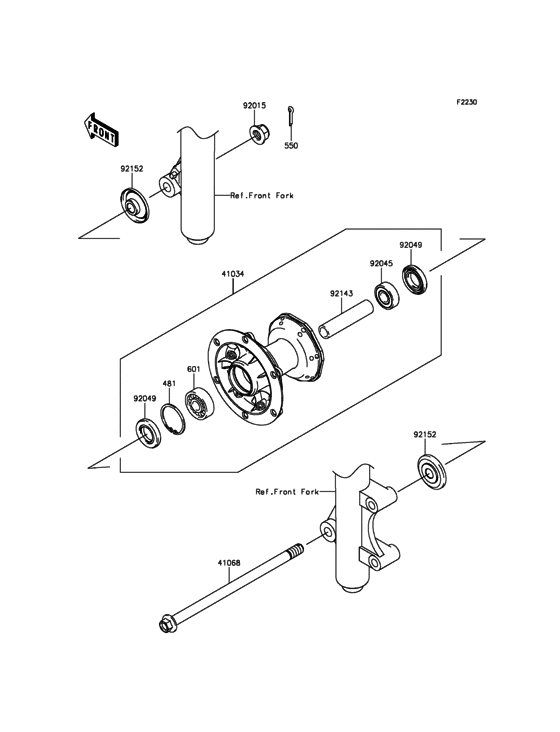 F2230

FRONT

92015

550

92152

Ref.Front Fork

41034

92049

92045

92143

601

481

92049

92152

Ref.Front Fork

41068