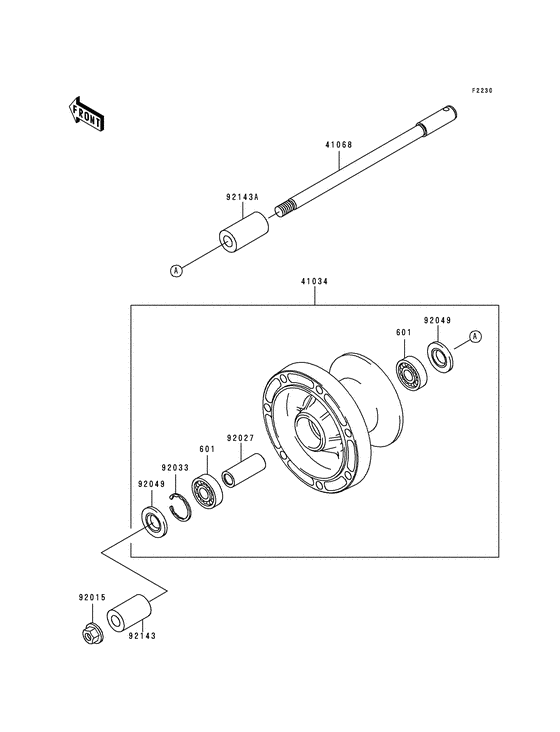 F2230

FRONT

41068

92143A

A

41034

92049

601

A

92027

601

92033

92049

92015

92143