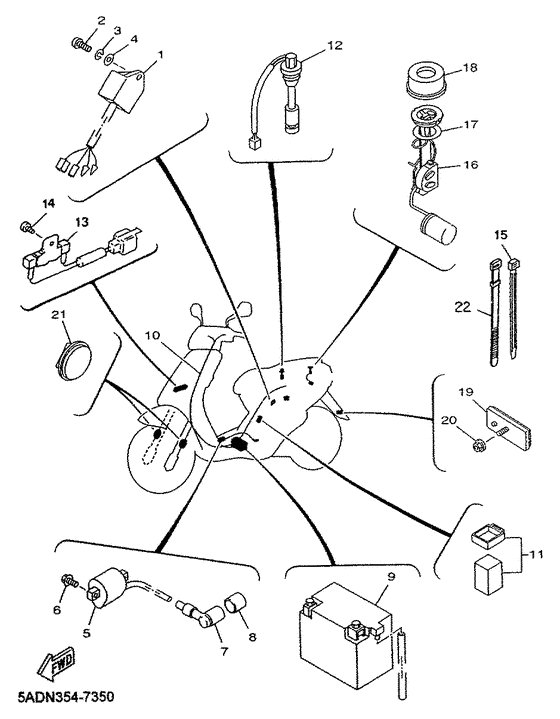 2
3
4
1
12
18
17
16
14
13
15
22
21
10
19
20
11
6
5
7
8
9
FWD
5ADN354-7350