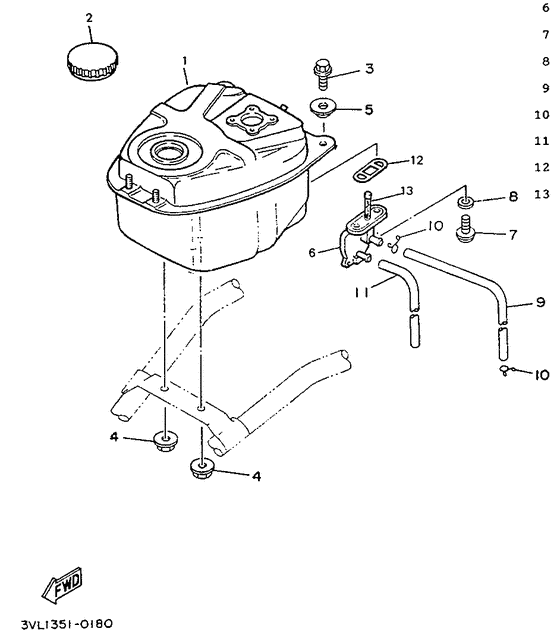 6
7
8
9
10
11
12
13

2
1
3
5
12
13
8
10
7
6
11
9
10
4
4

FWD

3VL1351-0180