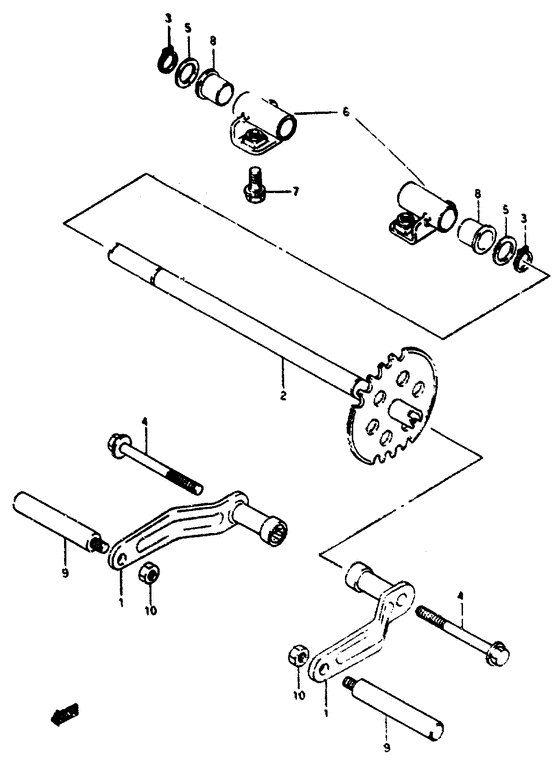 3
5
8
6
7
8
5
3
2
4
9
1
10
4
10
1
9