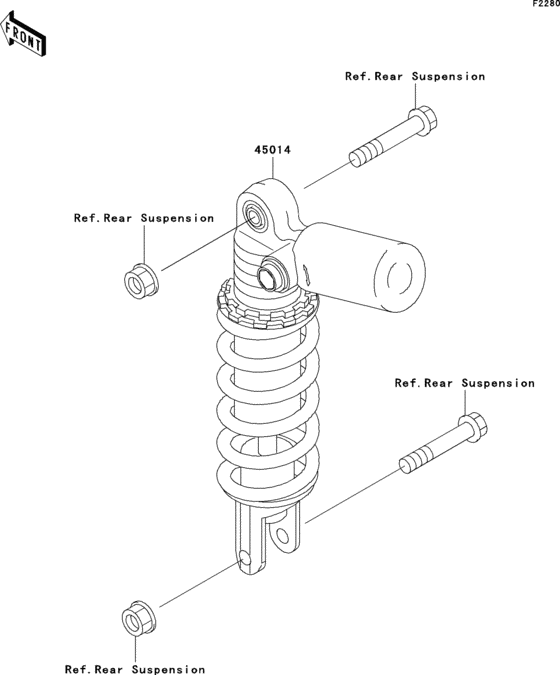 F2280

FRONT

Ref.Rear Suspension

45014

Ref.Rear Suspension

Ref.Rear Suspension

Ref.Rear Suspension