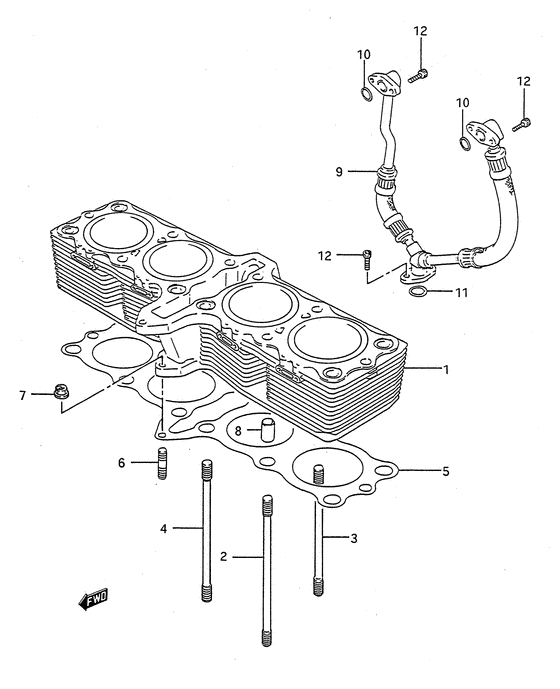 12
10
12
10
9
12
11
1
7
8
6
5
4
3
2
FWD