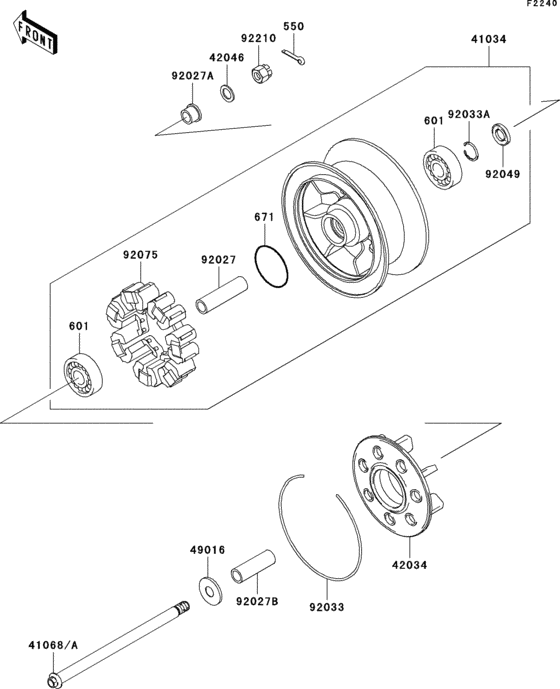 F2240

FRONT

550
92210
42046
92027A
41034
601
92033A
92049
671
92075
92027
601
49016
92027B
92033
42034
41068/A