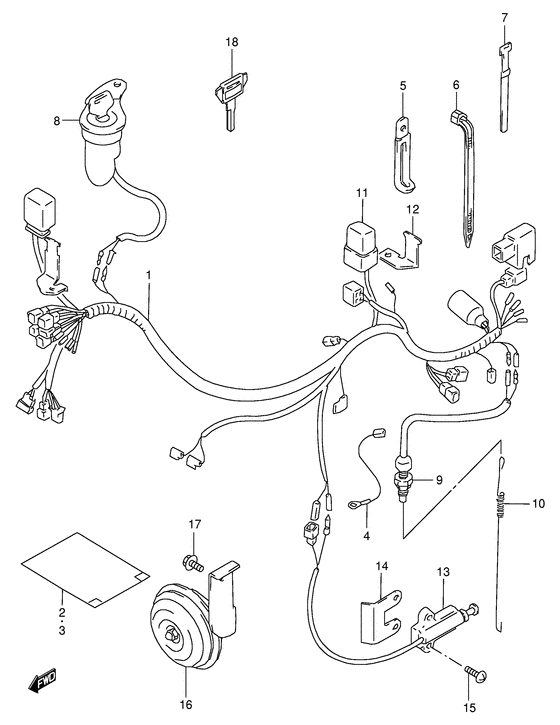 18
7
5
6
8
11
12
1
9
10
4
17
14
13
2
3
FWD
16
15