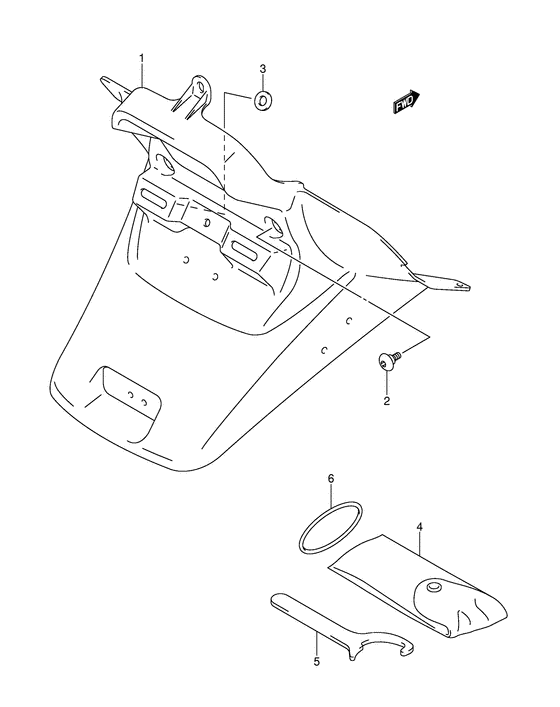 1
3
FWD
2
6
4
5