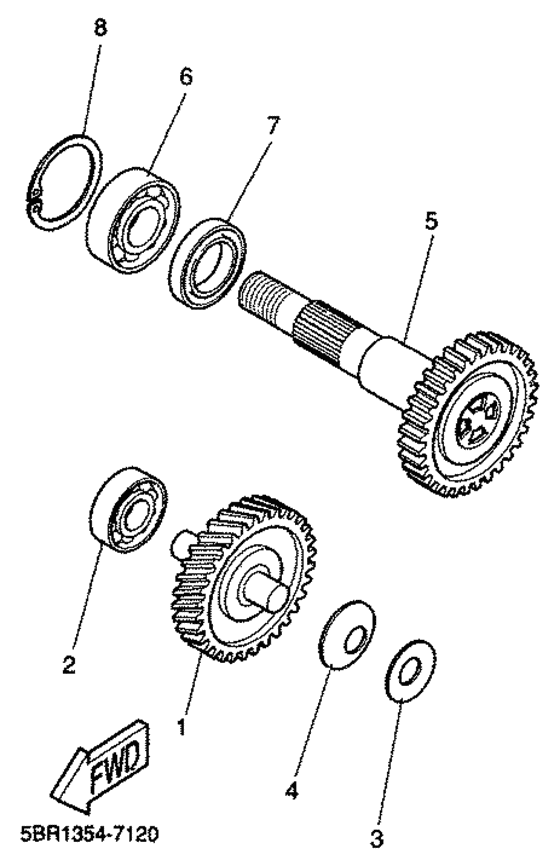 8
6
7
5
2
1
4
3
FWD
5BR1354-7120