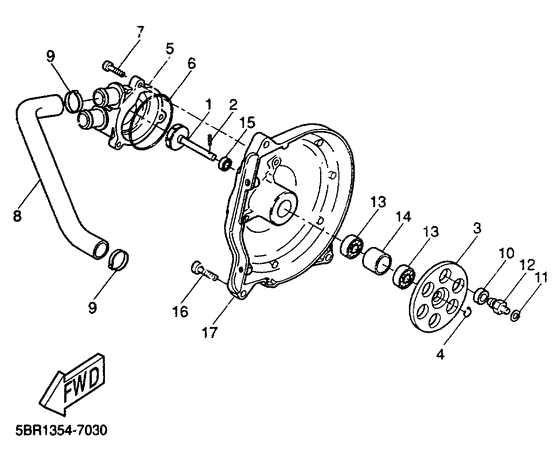 7
9
5
6
1
2
15
8
13
14
13
3
10
12
11
9
16
17
4
FWD
5BR1354-7030