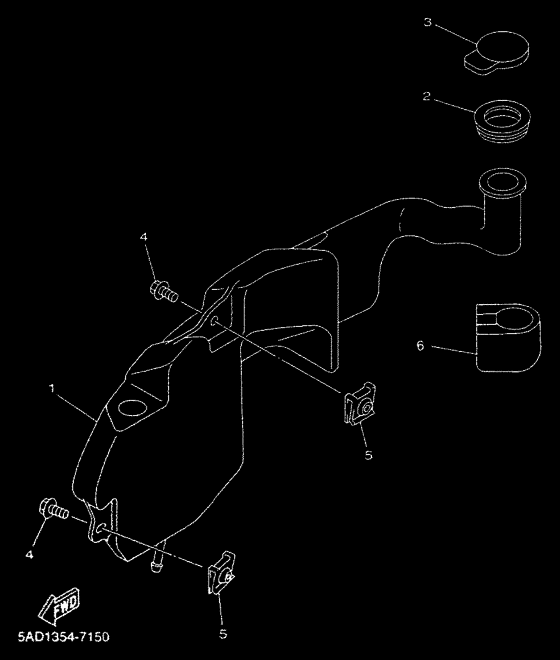 3
2
4
6
1
5
4
FWD
5
5AD1354-7150