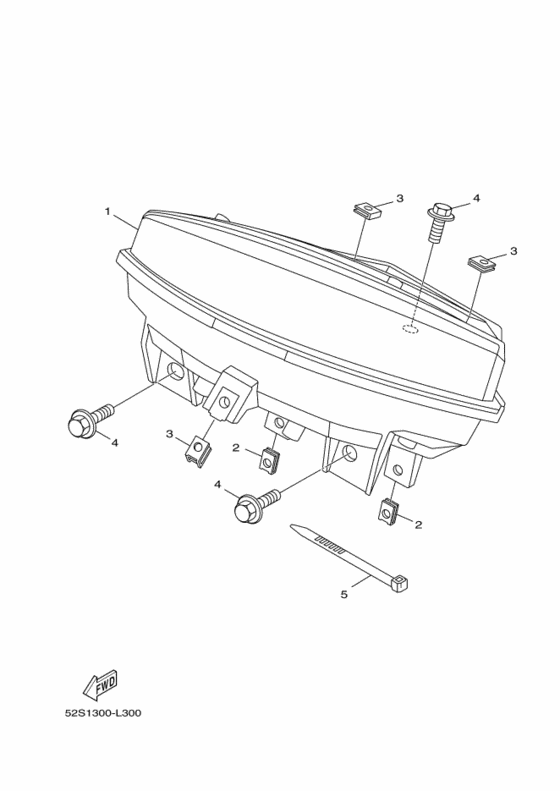 1
3
4
3
4
3
2
4
2
5
FWD
52S1300-L300