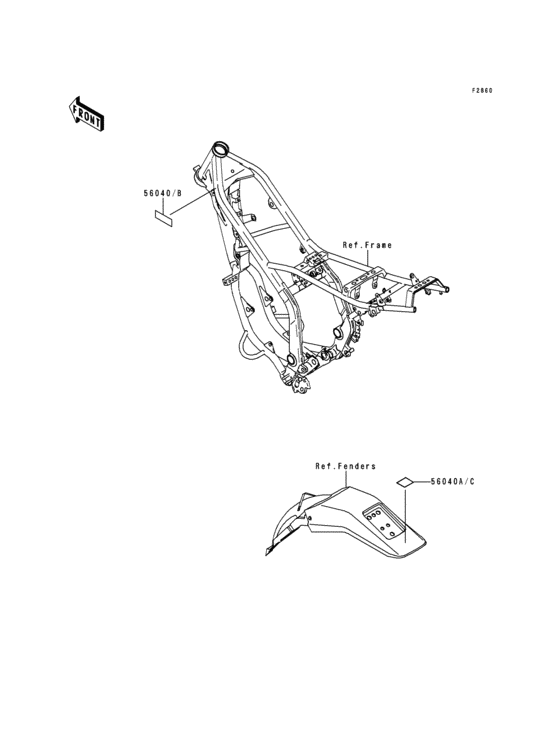 F2860

FRONT

56040/B

Ref.Frame

Ref.Fenders

56040A/C