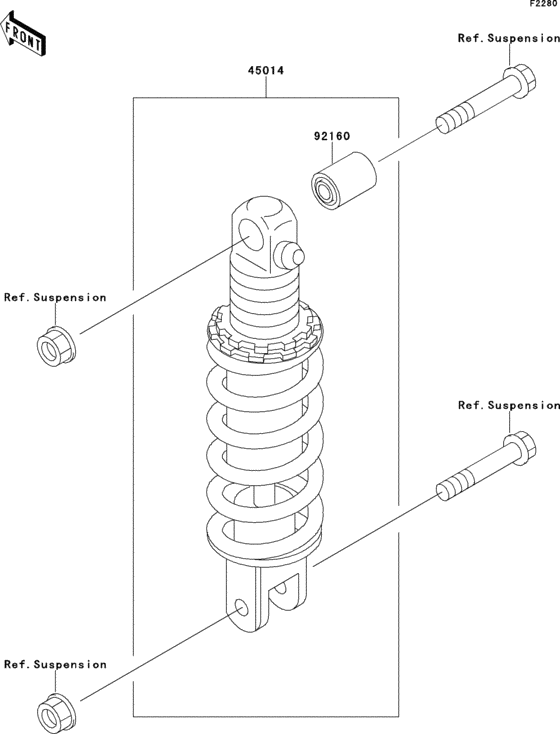 F2280

FRONT

Ref.Suspension

45014

92160

Ref.Suspension

Ref.Suspension

Ref.Suspension