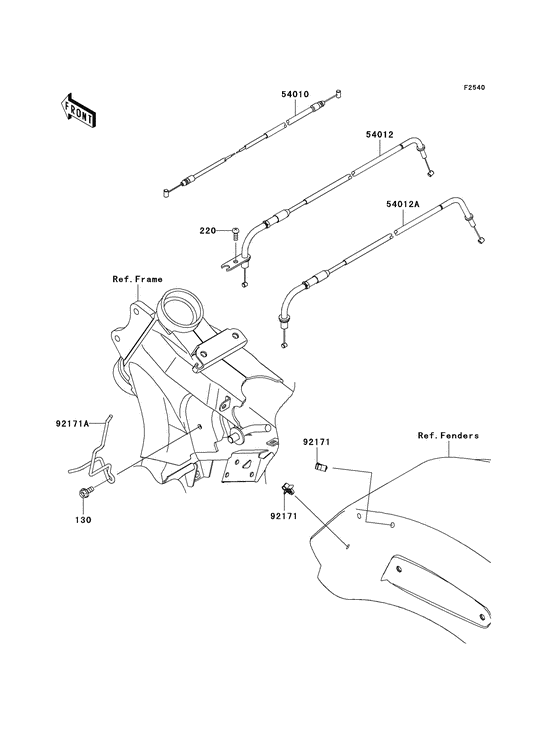 F2540

FRONT

54010

54012

54012A

220

Ref.Frame

92171A

130

92171

92171

Ref.Fenders