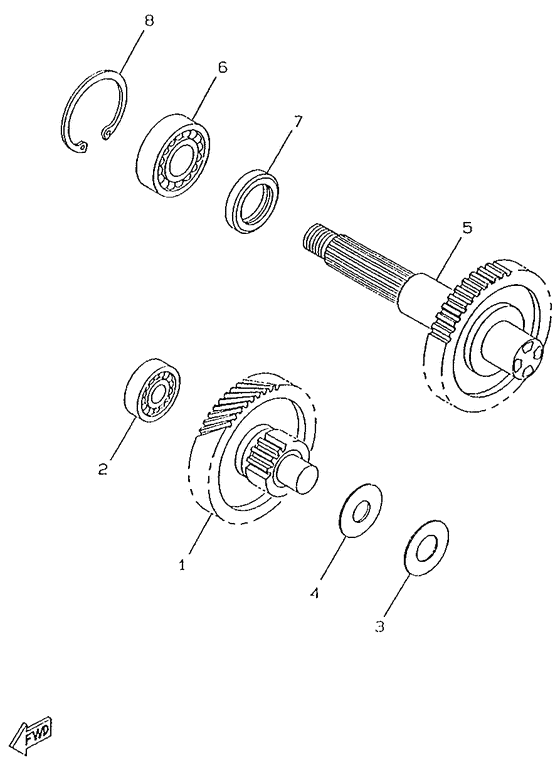 8
6
7
5
2
1
4
3
FWD