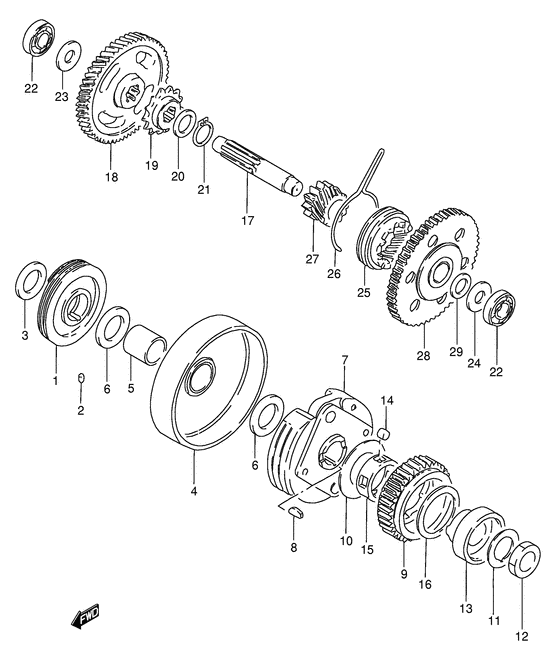 22
23
18
19
20
21
17
27
26
25
28
29
24
22
3
1
2
6
5
4
6
7
14
8
10
15
9
16
13
11
12
FWD