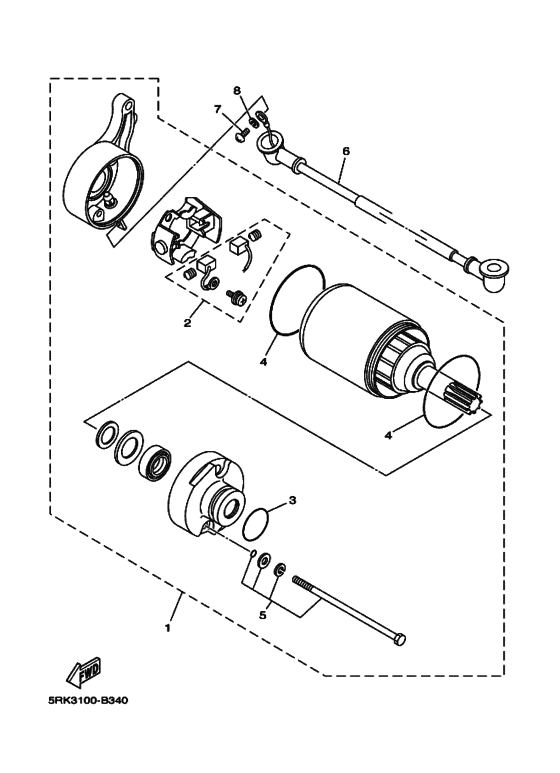 8
7
6
2
4
4
3
5
1
FWD
5RK3100-B340