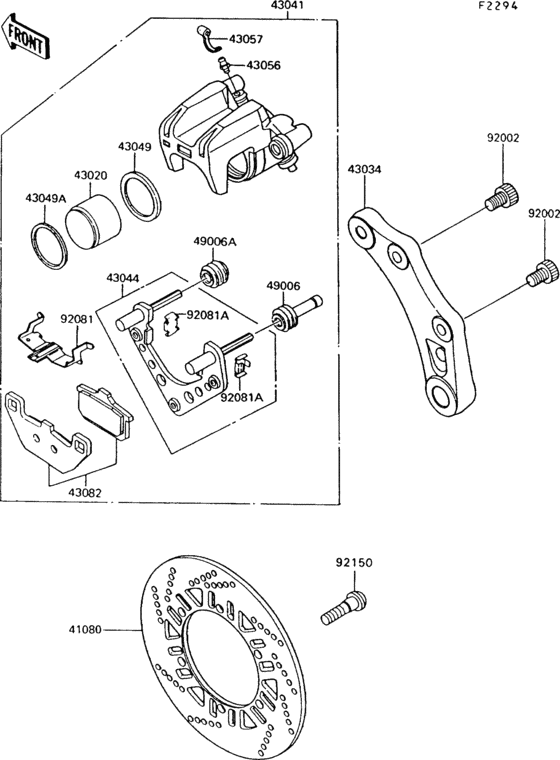 43041
F2294
FRONT
43057
43056
43049
43020
43049A
92002
43034
92002
49006A
43044
49006
92081
92081A
92081A
43082
92150
41080