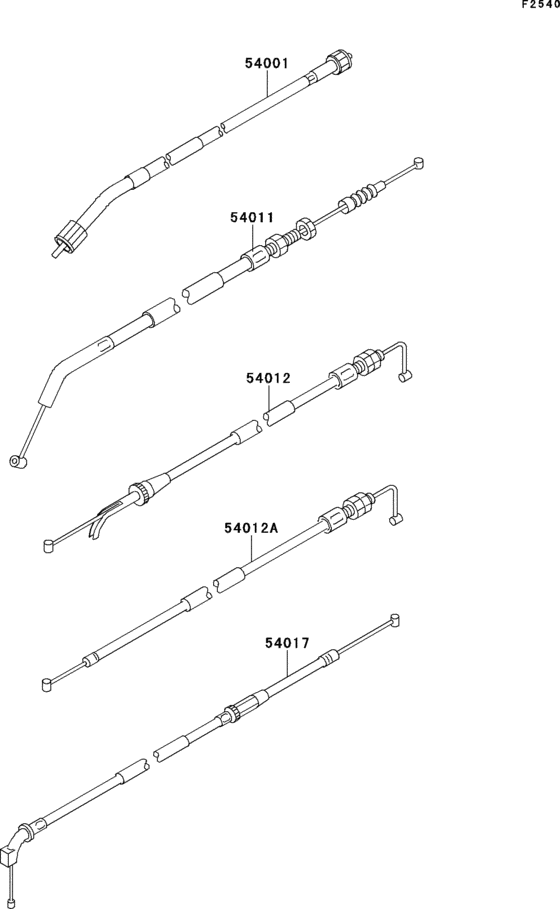 F2540

54001

54011

54012

54012A

54017