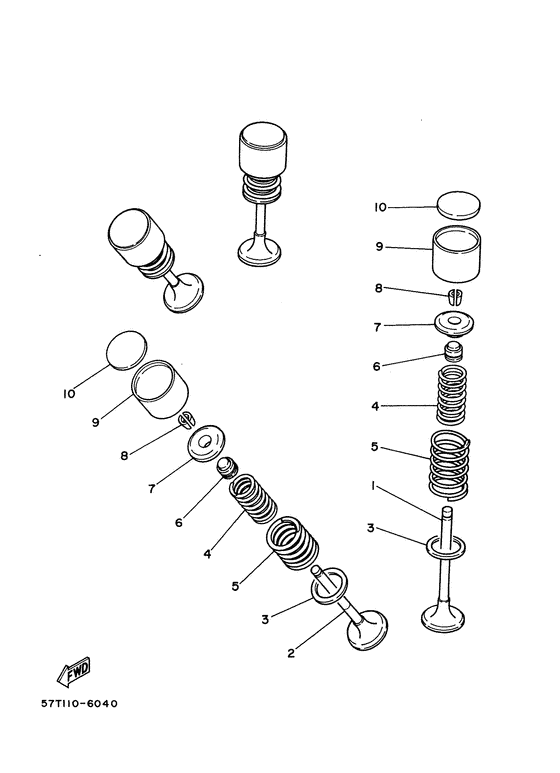 10
9
8
7
6
4
5
1
3
10
9
8
7
6
4
5
3
2
FWD
57T110-6040